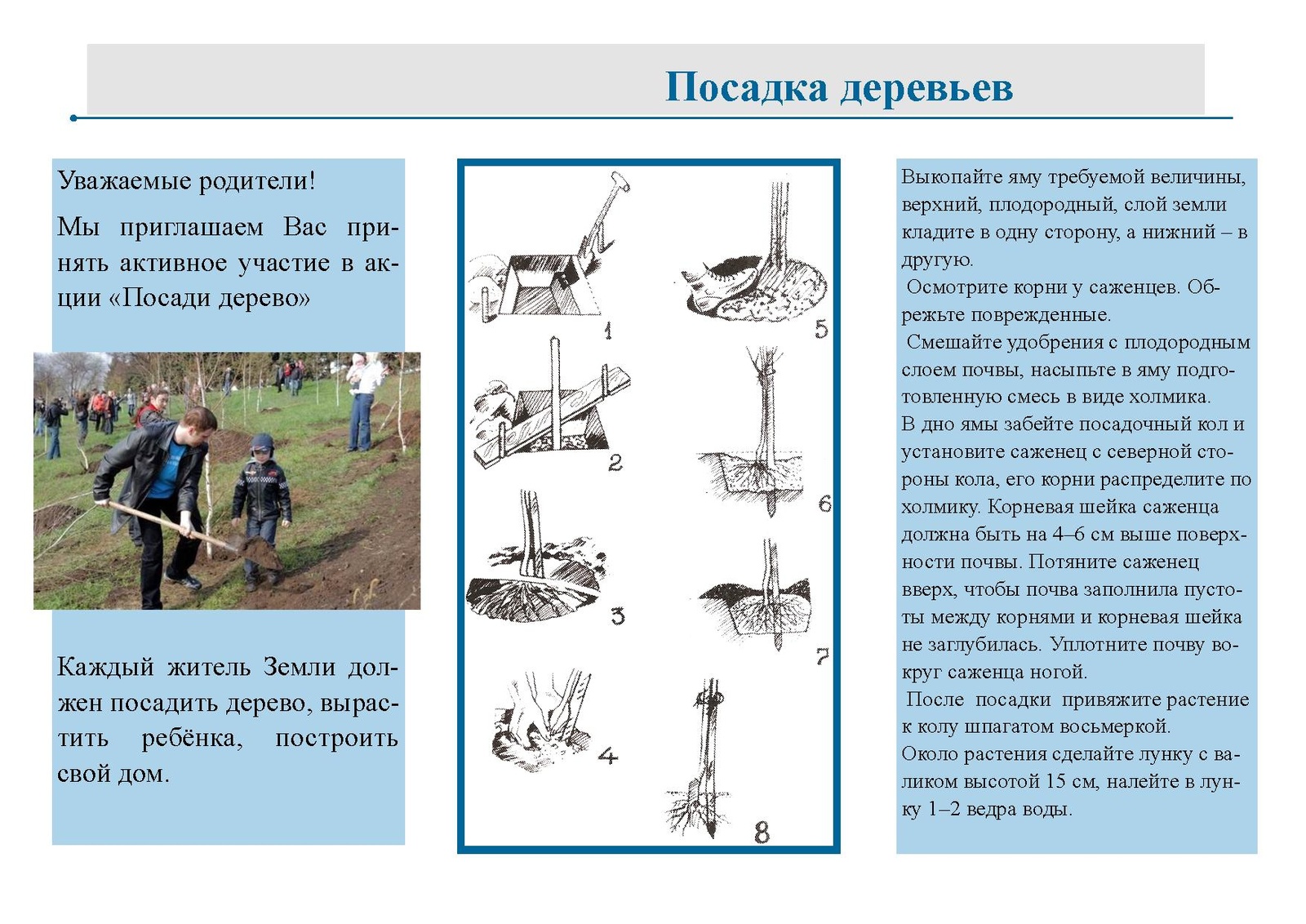 Посадка деревьев

Уважаемые родители!

Мы приглашаем Вас принять активное участие в акции «Посади дерево»

Каждый житель Земли должен посадить дерево, вырастить ребёнка, построить свой дом.

1
2
3
4
5
6
7
8

Выкопайте яму требуемой величины, верхний, плодородный, слой земли кладите в одну сторону, а нижний – в другую.
Осмотрите корни у саженцев. Обрежьте поврежденные.
Смешайте удобрения с плодородным слоем почвы, насыпьте в яму подготовленную смесь в виде холмика.
В дно ямы забейте посадочный кол и установите саженец с северной стороны кола, его корни распределите по холмику. Корневая шейка саженца должна быть на 4–6 см выше поверхности почвы. Потяните саженец вверх, чтобы почва заполнила пустоты между корнями и корневая шейка не заглубилась. Уплотните почву вокруг саженца ногой.
После посадки привяжите растение к колу шпагатом восьмеркой.
Около растения сделайте лунку с валиком высотой 15 см, налейте в лунку 1–2 ведра воды.