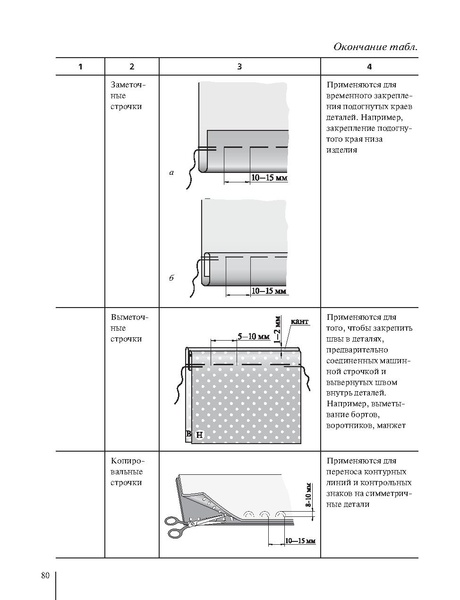 Окончание табл.

| 1 | 2 | 3 | 4 |
|---|---|---|---|
| | Заметочные строчки | а 10—15 мм б 10—15 мм | Применяются для временного закрепления подогнутых краев деталей. Например, закрепление подогнутого края низа изделия |
| | Выметочные строчки | 5—10 мм 1—2 мм кант В Н | Применяются для того, чтобы закрепить швы в деталях, предварительно соединенных машинной строчкой и вывернутых швом внутрь деталей. Например, выметывание бортов, воротников, манжет |
| | Копировальные строчки | 8-10 мм 10—15 мм | Применяются для переноса контурных линий и контрольных знаков на симметричные детали |

80