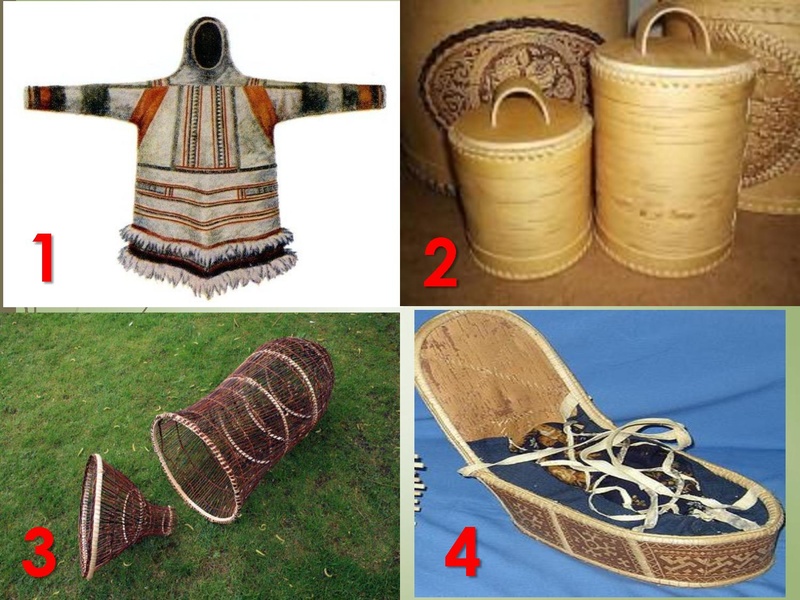 1

2

3

4