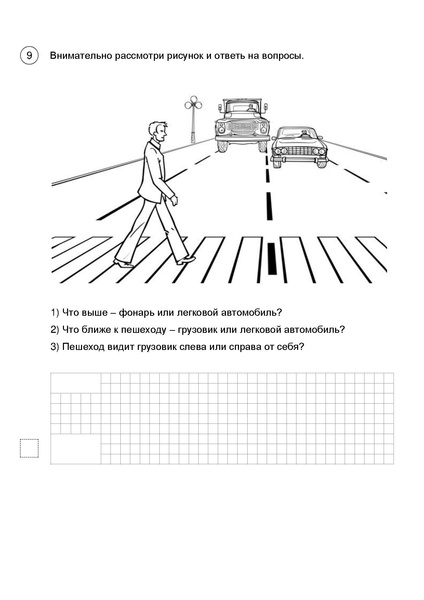 9 Внимательно рассмотри рисунок и ответь на вопросы.

1) Что выше – фонарь или легковой автомобиль?

2) Что ближе к пешеходу – грузовик или легковой автомобиль?

3) Пешеход видит грузовик слева или справа от себя?