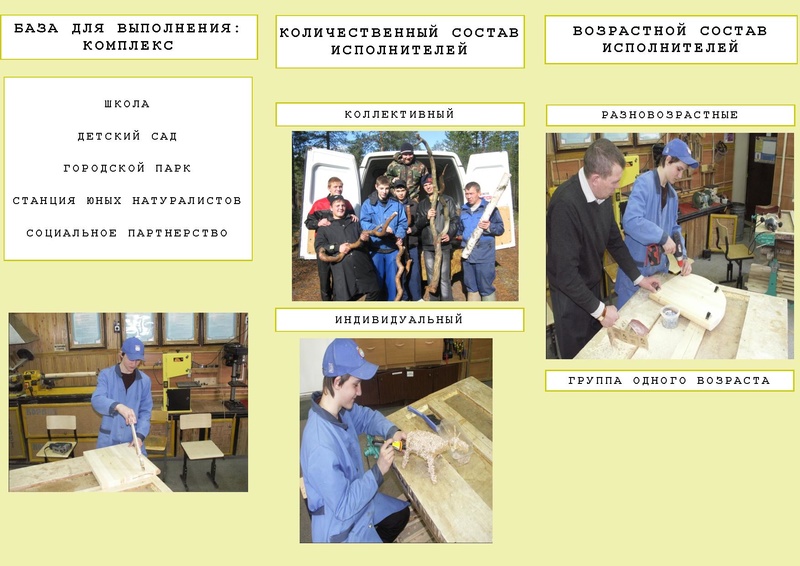 БАЗА ДЛЯ ВЫПОЛНЕНИЯ: КОМПЛЕКС

ШКОЛА

ДЕТСКИЙ САД

ГОРОДСКОЙ ПАРК

СТАНЦИЯ ЮНЫХ НАТУРАЛИСТОВ

СОЦИАЛЬНОЕ ПАРТНЕРСТВО

КОЛИЧЕСТВЕННЫЙ СОСТАВ ИСПОЛНИТЕЛЕЙ

КОЛЛЕКТИВНЫЙ

ИНДИВИДУАЛЬНЫЙ

ВОЗРАСТНОЙ СОСТАВ ИСПОЛНИТЕЛЕЙ

РАЗНОВОЗРАСТНЫЕ

ГРУППА ОДНОГО ВОЗРАСТА