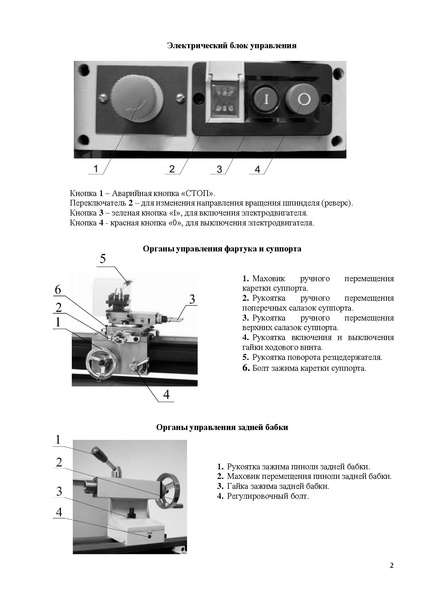 Электрический блок управления

I

O

1

2

3

4

Кнопка 1 – Аварийная кнопка «СТОП».
Переключатель 2 – для изменения направления вращения шпинделя (реверс).
Кнопка 3 – зеленая кнопка «I», для включения электродвигателя.
Кнопка 4 - красная кнопка «0», для выключения электродвигателя.

Органы управления фартука и суппорта

5

6

2

1

3

4

1. Маховик ручного перемещения каретки суппорта.
2. Рукоятка ручного перемещения поперечных салазок суппорта.
3. Рукоятка ручного перемещения верхних салазок суппорта.
4. Рукоятка включения и выключения гайки ходового винта.
5. Рукоятка поворота резцедержателя.
6. Болт зажима каретки суппорта.

Органы управления задней бабки

1

2

3

4

1. Рукоятка зажима пиноли задней бабки.
2. Маховик перемещения пиноли задней бабки.
3. Гайка зажима задней бабки.
4. Регулировочный болт.

2