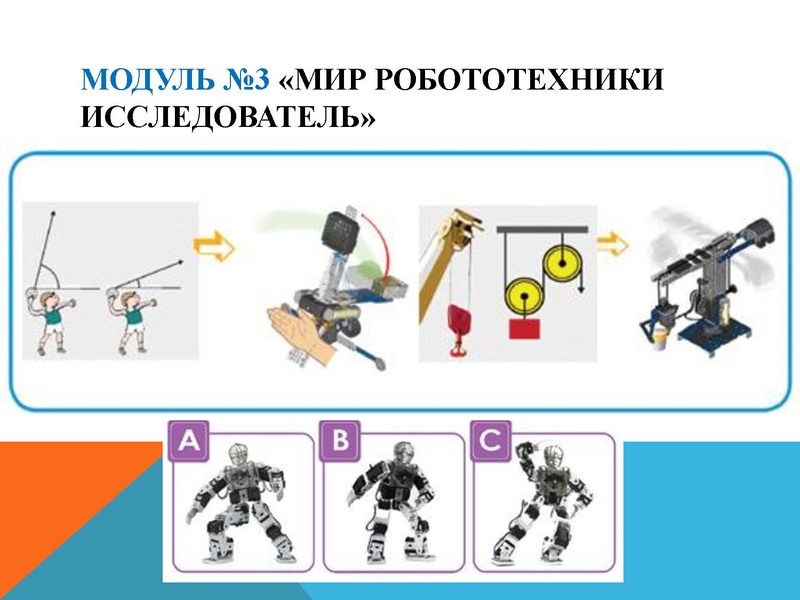 МОДУЛЬ №3 «МИР РОБОТОТЕХНИКИ ИССЛЕДОВАТЕЛЬ»

A

B

C