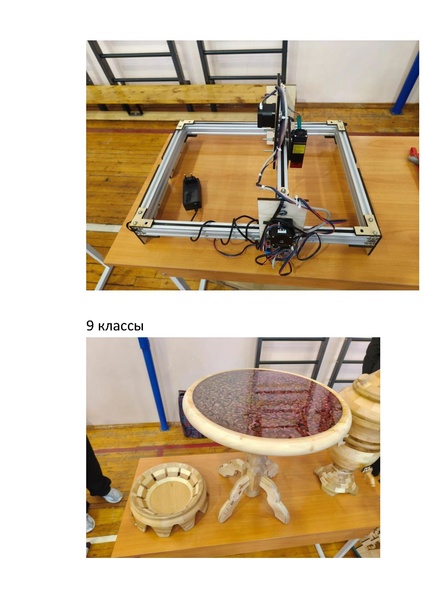 9 классы