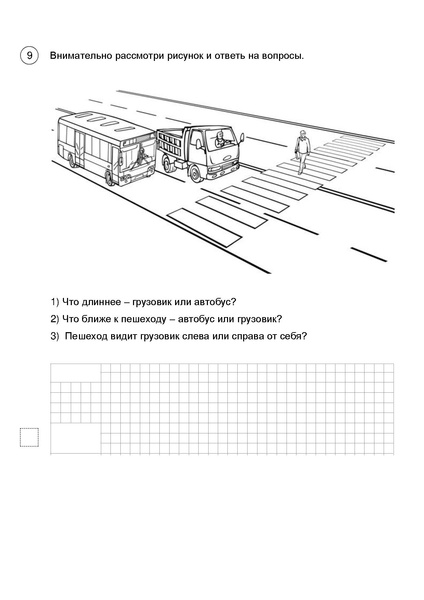 9 Внимательно рассмотри рисунок и ответь на вопросы.

1) Что длиннее – грузовик или автобус?

2) Что ближе к пешеходу – автобус или грузовик?

3) Пешеход видит грузовик слева или справа от себя?