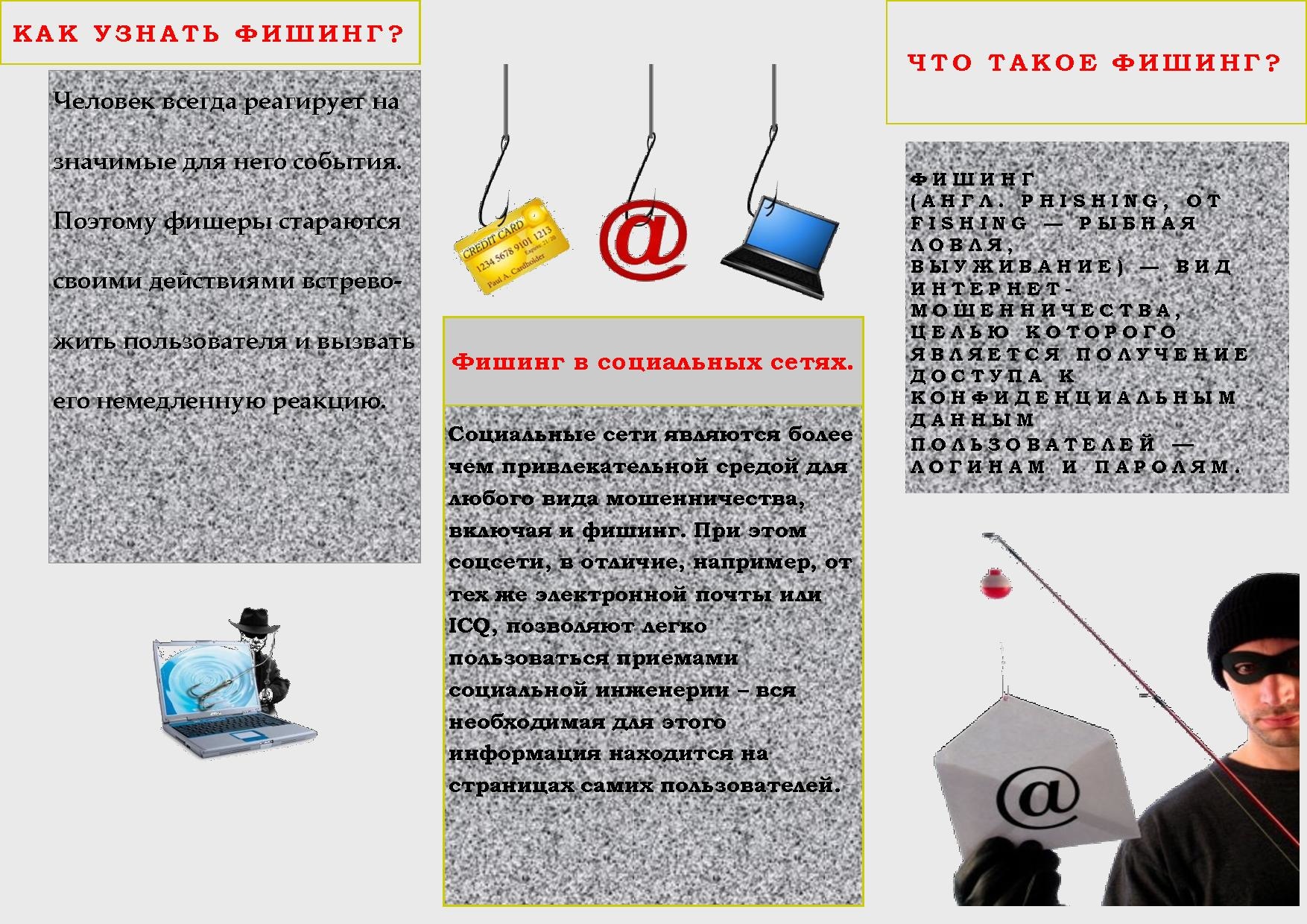 КАК УЗНАТЬ ФИШИНГ?

Человек всегда реагирует на значимые для него события. Поэтому фишеры стараются своими действиями встревожить пользователя и вызвать его немедленную реакцию.

CREDIT CARD
1234 5678 9101 1213
Expires: 21/20
Paul A. Cardholder

@

Фишинг в социальных сетях.

Социальные сети являются более чем привлекательной средой для любого вида мошенничества, включая и фишинг. При этом соцсети, в отличие, например, от тех же электронной почты или ICQ, позволяют легко пользоваться приемами социальной инженерии – вся необходимая для этого информация находится на страницах самих пользователей.

ЧТО ТАКОЕ ФИШИНГ?

ФИШИНГ (АНГЛ. PHISHING, ОТ FISHING — РЫБНАЯ ЛОВЛЯ, ВЫУЖИВАНИЕ) — ВИД ИНТЕРНЕТ-МОШЕННИЧЕСТВА, ЦЕЛЬЮ КОТОРОГО ЯВЛЯЕТСЯ ПОЛУЧЕНИЕ ДОСТУПА К КОНФИДЕНЦИАЛЬНЫМ ДАННЫМ ПОЛЬЗОВАТЕЛЕЙ — ЛОГИНАМ И ПАРОЛЯМ.

@