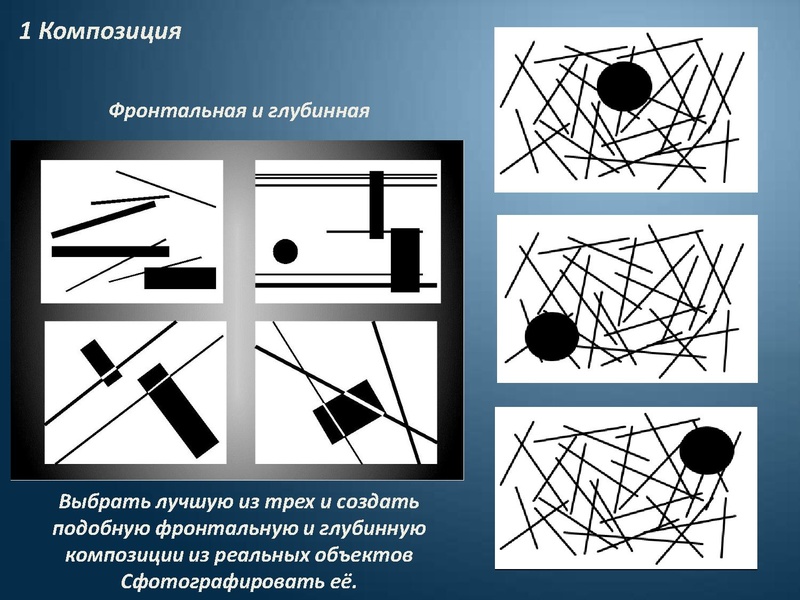 1 Композиция

Фронтальная и глубинная

Выбрать лучшую из трех и создать подобную фронтальную и глубинную композиции из реальных объектов Сфотографировать её.