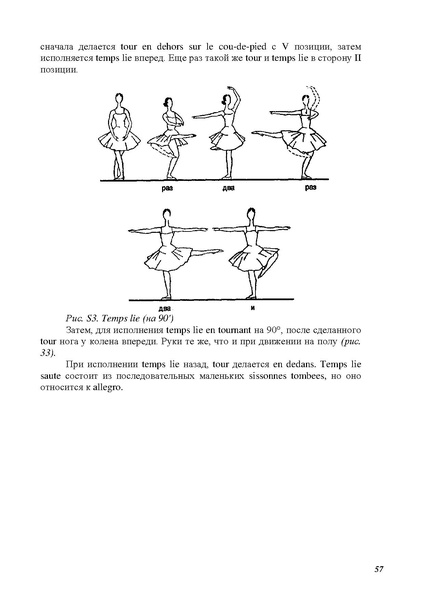 сначала делается tour en dehors sur le cou-de-pied с V позиции, затем исполняется temps lie вперед. Еще раз такой же tour и temps lie в сторону II позиции.

раз два раз

два и

Рис. S3. Temps lie (на 90')

Затем, для исполнения temps lie en tournant на 90°, после сделанного tour нога у колена впереди. Руки те же, что и при движении на полу (рис. 33).

При исполнении temps lie назад, tour делается en dedans. Temps lie saute состоит из последовательных маленьких sissonnes tombees, но оно относится к allegro.

57