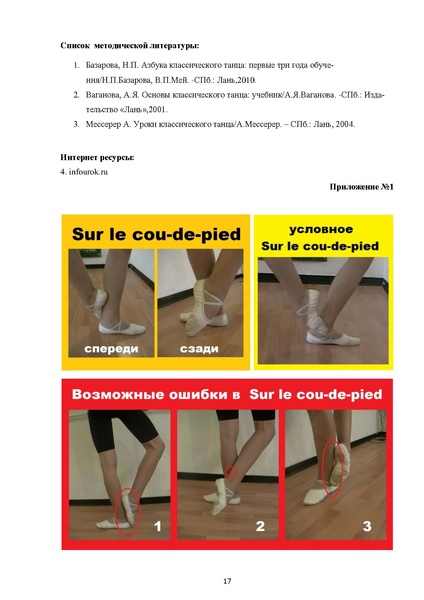 Список методической литературы:

1. Базарова, Н.П. Азбука классического танца: первые три года обучения/Н.П.Базарова, В.П.Мей. -СПб.: Лань,2010.
2. Ваганова, А.Я. Основы классического танца: учебник/А.Я.Ваганова. -СПб.: Издательство «Лань»,2001.
3. Мессерер А. Уроки классического танца/А.Мессерер. – СПб.: Лань, 2004.

Интернет ресурсы:
4. infourok.ru

Приложение №1

Sur le cou-de-pied

спереди

сзади

условное Sur le cou-de-pied

Возможные ошибки в Sur le cou-de-pied

1

2

3

17