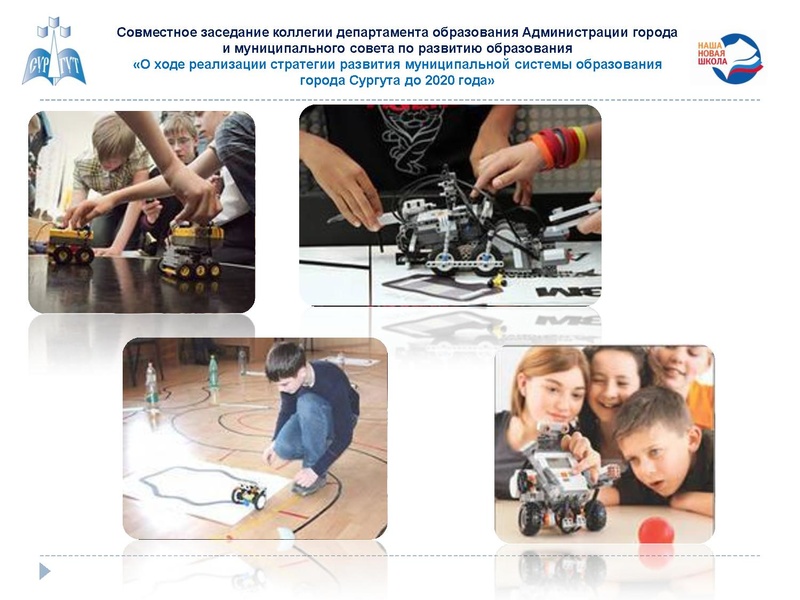 СУРГУТ

Совместное заседание коллегии департамента образования Администрации города и муниципального совета по развитию образования
«О ходе реализации стратегии развития муниципальной системы образования города Сургута до 2020 года»

НАША НОВАЯ ШКОЛА