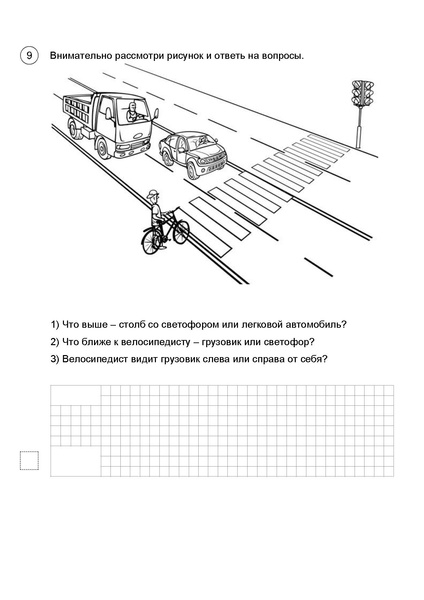 9 Внимательно рассмотри рисунок и ответь на вопросы.

1) Что выше – столб со светофором или легковой автомобиль?

2) Что ближе к велосипедисту – грузовик или светофор?

3) Велосипедист видит грузовик слева или справа от себя?