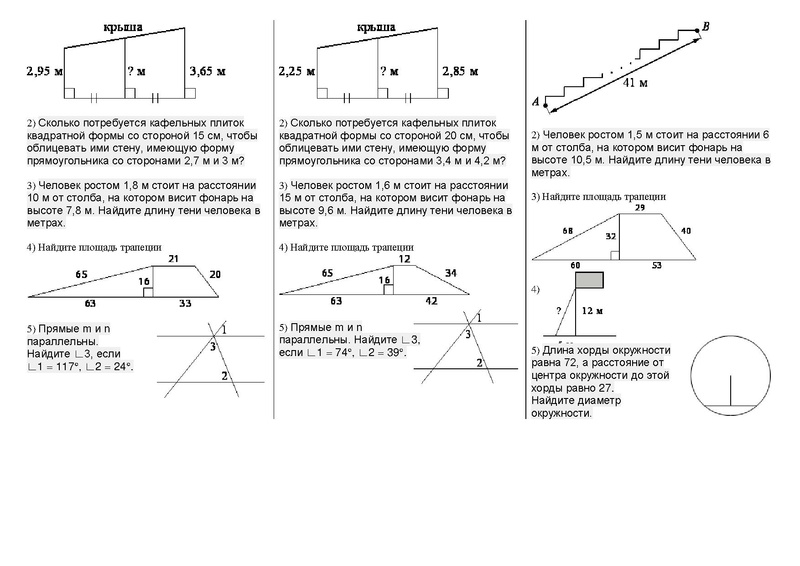 крыша

2,95 м

? м

3,65 м

2) Сколько потребуется кафельных плиток квадратной формы со стороной 15 см, чтобы облицевать ими стену, имеющую форму прямоугольника со сторонами 2,7 м и 3 м?

3) Человек ростом 1,8 м стоит на расстоянии 10 м от столба, на котором висит фонарь на высоте 7,8 м. Найдите длину тени человека в метрах.

4) Найдите площадь трапеции

21
65
16
20
63
33

5) Прямые m и n параллельны. Найдите ∟3, если ∟1 = 117°, ∟2 = 24°.

1
3
2

крыша

2,25 м

? м

2,85 м

2) Сколько потребуется кафельных плиток квадратной формы со стороной 20 см, чтобы облицевать ими стену, имеющую форму прямоугольника со сторонами 3,4 м и 4,2 м?

3) Человек ростом 1,6 м стоит на расстоянии 15 м от столба, на котором висит фонарь на высоте 9,6 м. Найдите длину тени человека в метрах.

4) Найдите площадь трапеции

12
65
16
34
63
42

5) Прямые m и n параллельны. Найдите ∟3, если ∟1 = 74°, ∟2 = 39°.

1
3
2

B
41 м
A

2) Человек ростом 1,5 м стоит на расстоянии 6 м от столба, на котором висит фонарь на высоте 10,5 м. Найдите длину тени человека в метрах.

3) Найдите площадь трапеции

29
68
32
40
60
53

4)
?
12 м

5) Длина хорды окружности равна 72, а расстояние от центра окружности до этой хорды равно 27. Найдите диаметр окружности.