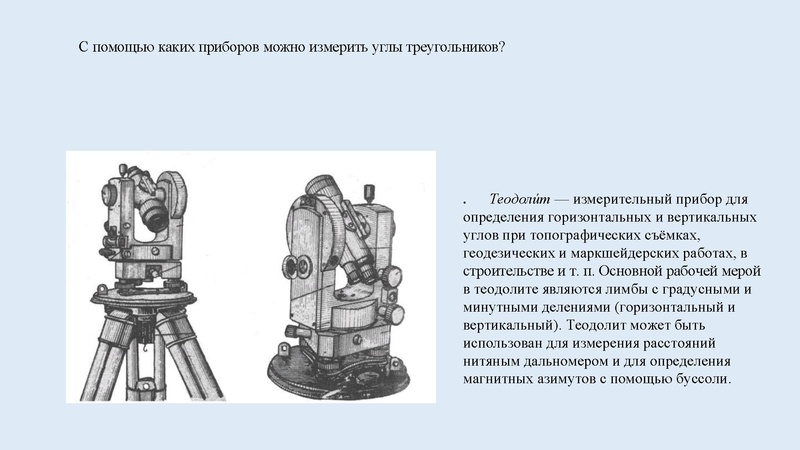 С помощью каких приборов можно измерить углы треугольников?

. Теодоли́т — измерительный прибор для определения горизонтальных и вертикальных углов при топографических съёмках, геодезических и маркшейдерских работах, в строительстве и т. п. Основной рабочей мерой в теодолите являются лимбы с градусными и минутными делениями (горизонтальный и вертикальный). Теодолит может быть использован для измерения расстояний нитяным дальномером и для определения магнитных азимутов с помощью буссоли.